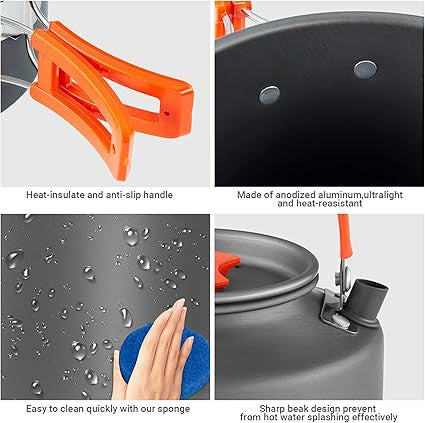 Heat-insulate and anti-slip handle

Made of anodized aluminum,ultralight and heat-reasistant

Easy to clean quickly with our sponge

Sharp beak design prevent from hot water splashing effectively