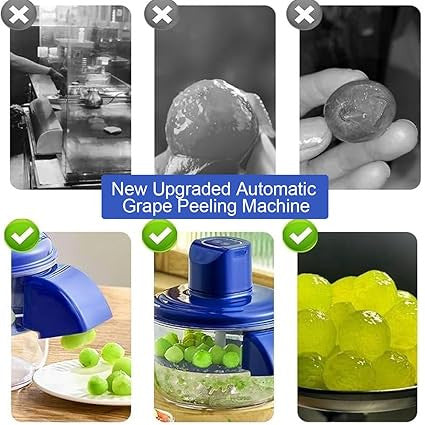 New Upgraded Automatic Grape Peeling Machine